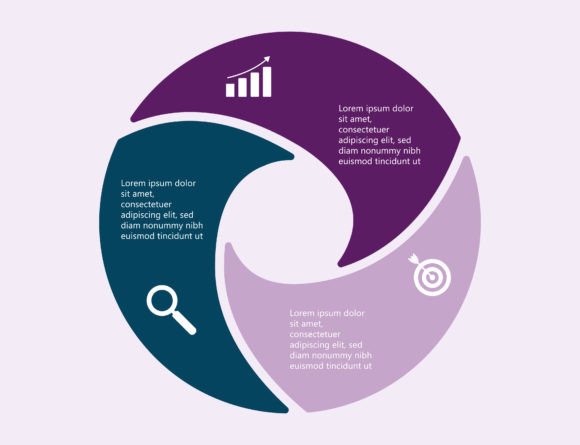 Lorem ipsum dolor sit amet, consectetuer adipiscing elit, sed diam nonummy nibh euismod tincidunt ut

Lorem ipsum dolor sit amet, consectetuer adipiscing elit, sed diam nonummy nibh euismod tincidunt ut

Lorem ipsum dolor sit amet, consectetuer adipiscing elit, sed diam nonummy nibh euismod tincidunt ut